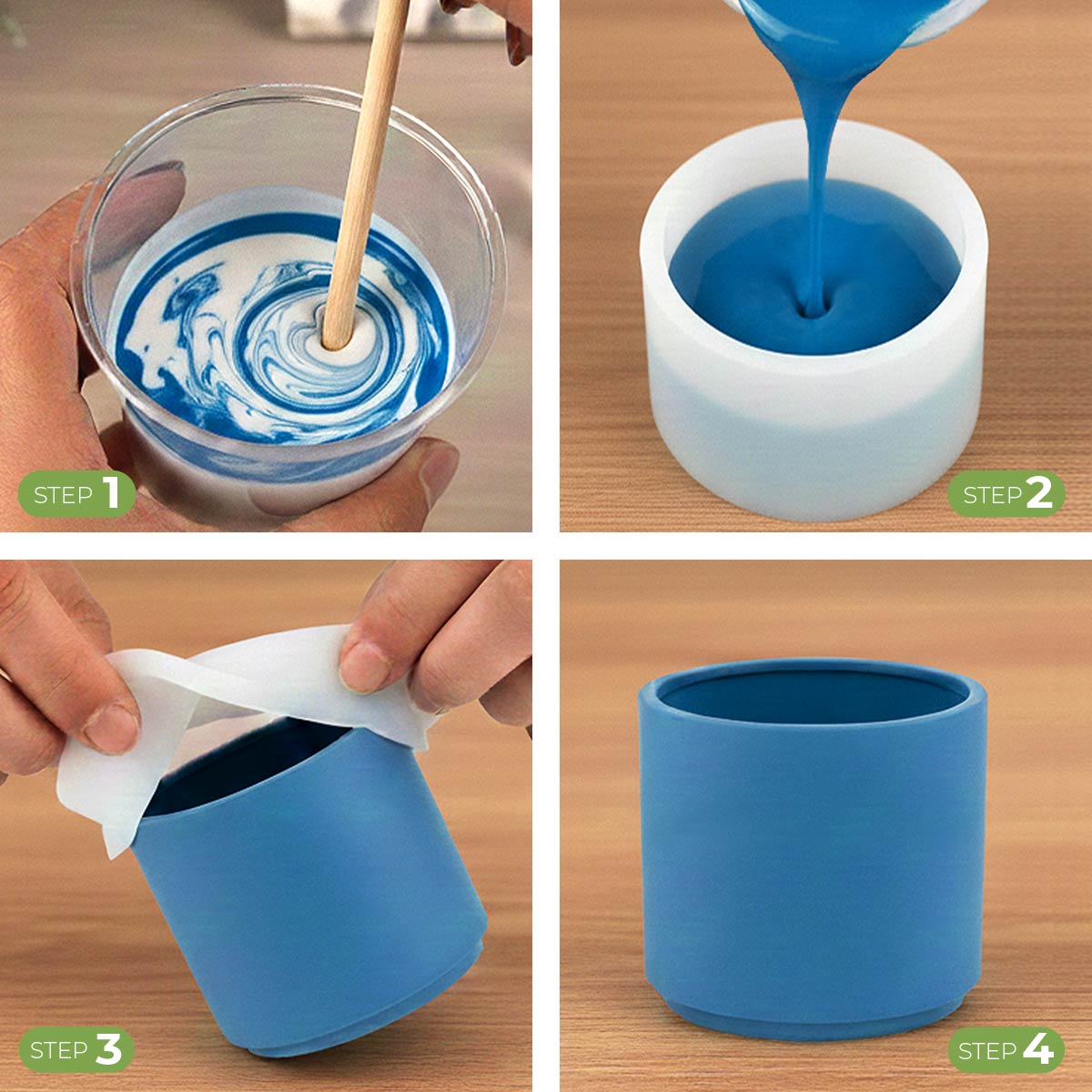 STEP 1

STEP 2

STEP 3

STEP 4